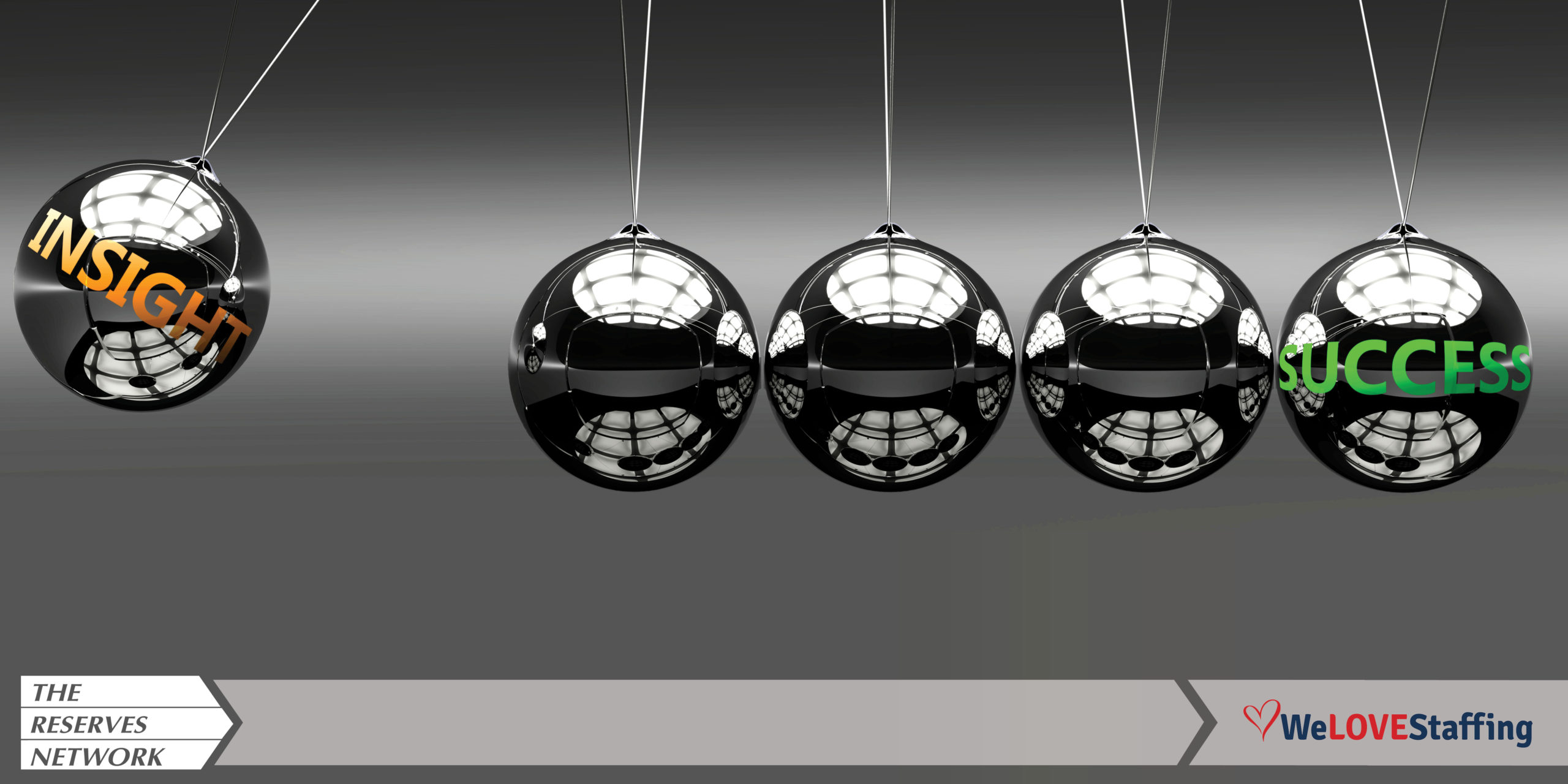 INSIGHT

SUCCESS

THE
RESERVES
NETWORK

WeLOVEStaffing